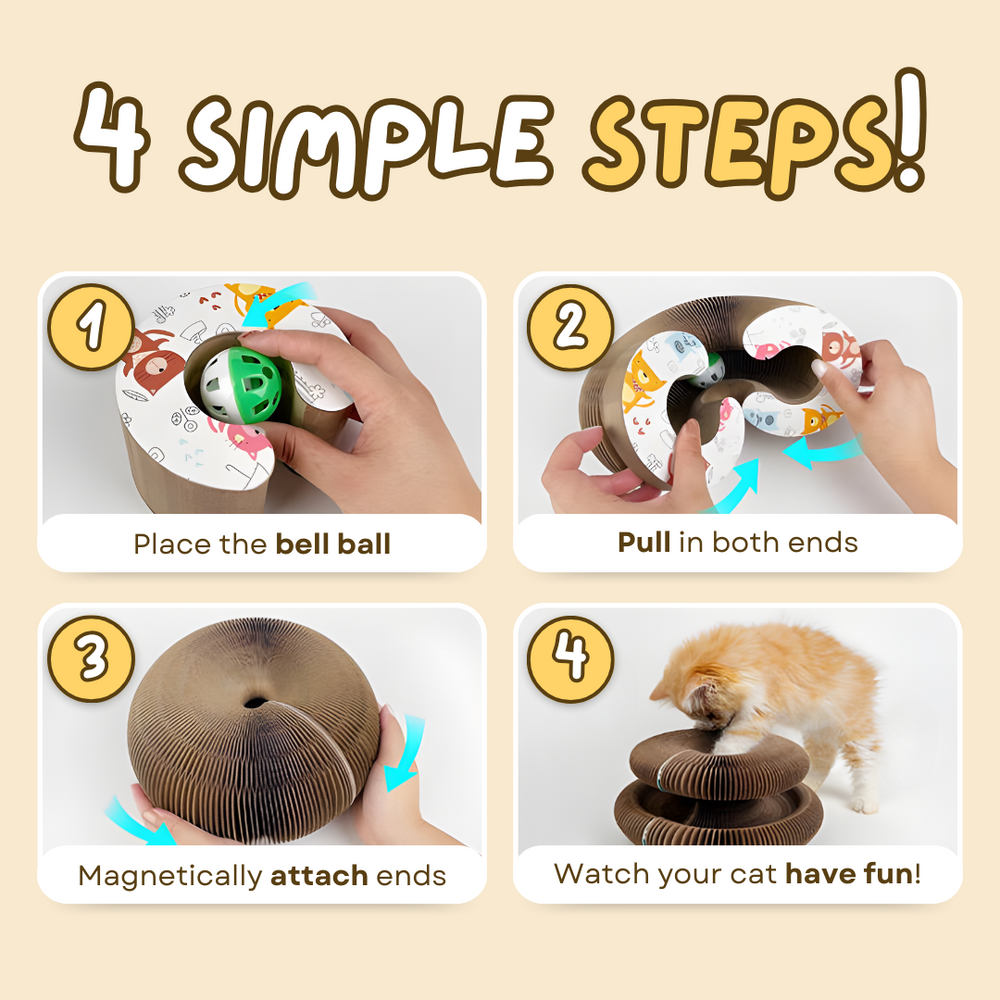 4 SIMPLE STEPS!

1
Place the bell ball

2
Pull in both ends

3
Magnetically attach ends

4
Watch your cat have fun!