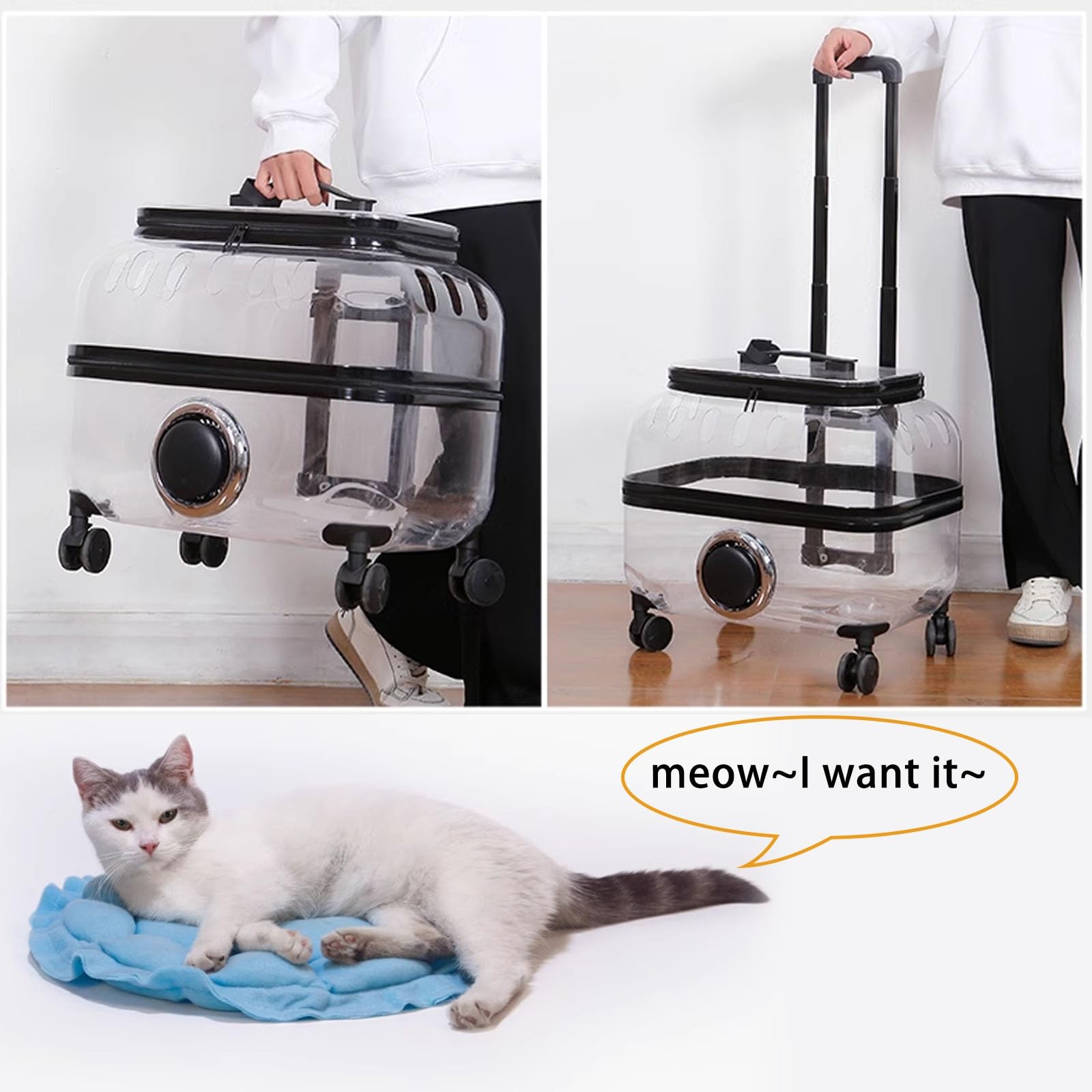 meow~I want it~