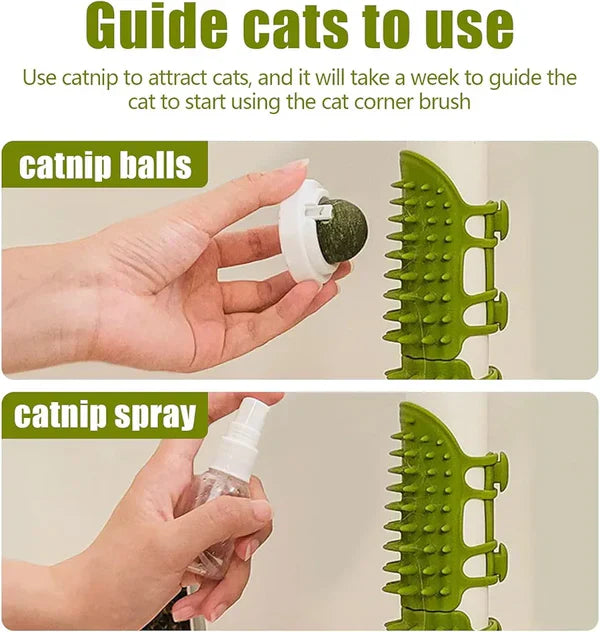 Guide cats to use

Use catnip to attract cats, and it will take a week to guide the cat to start using the cat corner brush

catnip balls

catnip spray