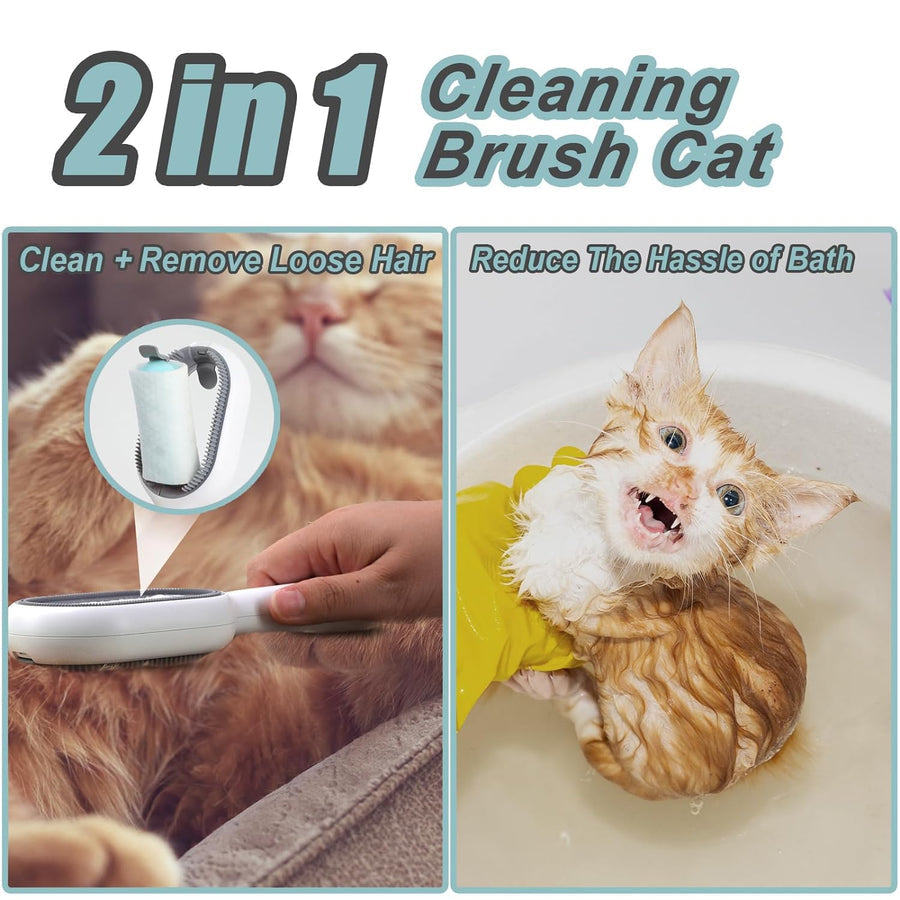 2 in 1 Cleaning Brush Cat

Clean + Remove Loose Hair

Reduce The Hassle of Bath